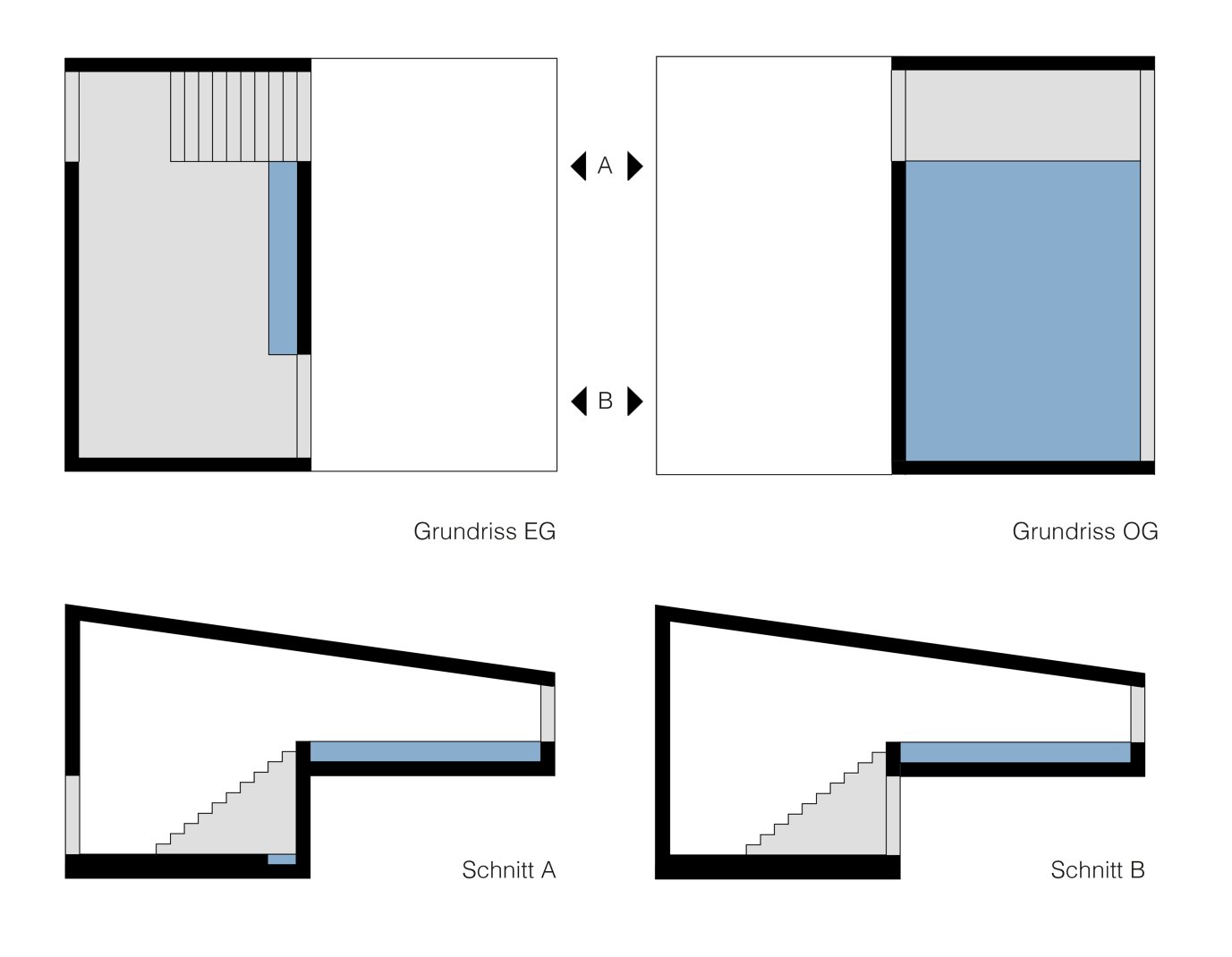 A

B

Grundriss EG

Grundriss OG

Schnitt A

Schnitt B